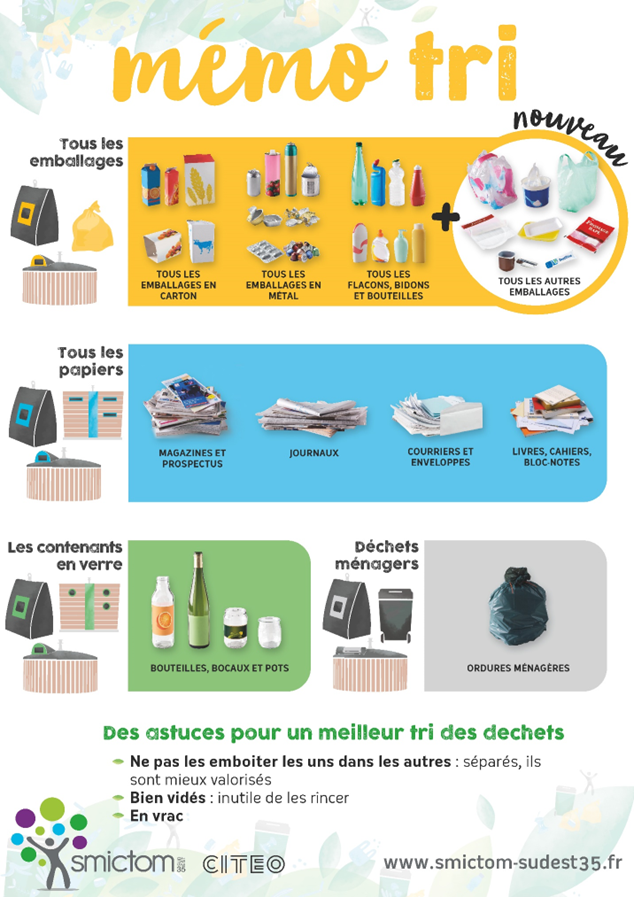 mémo tri

nouveau

Tous les emballages

TOUS LES EMBALLAGES EN CARTON

TOUS LES EMBALLAGES EN MÉTAL

TOUS LES FLACONS, BIDONS ET BOUTEILLES

+

TOUS LES AUTRES EMBALLAGES

Tous les papiers

MAGAZINES ET PROSPECTUS

JOURNAUX

COURRIERS ET ENVELOPPES

LIVRES, CAHIERS, BLOC-NOTES

Les contenants en verre

BOUTEILLES, BOCAUX ET POTS

Déchets ménagers

ORDURES MÉNAGÈRES

Des astuces pour un meilleur tri des dechets

Ne pas les emboiter les uns dans les autres : séparés, ils sont mieux valorisés

Bien vidés : inutile de les rincer

En vrac

smictom

CITEO

www.smictom-sudest35.fr